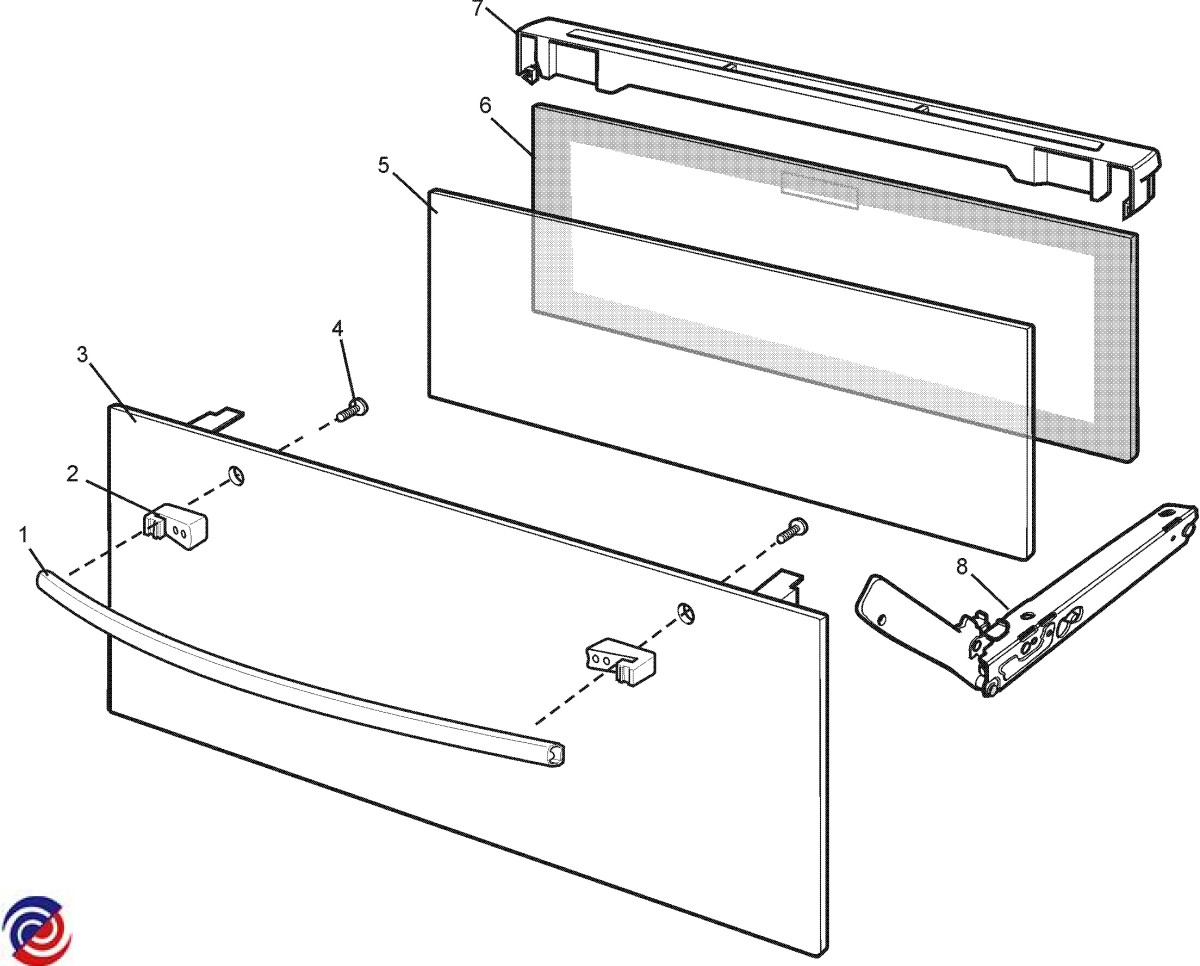 7
6
5
4
3
2
1
8